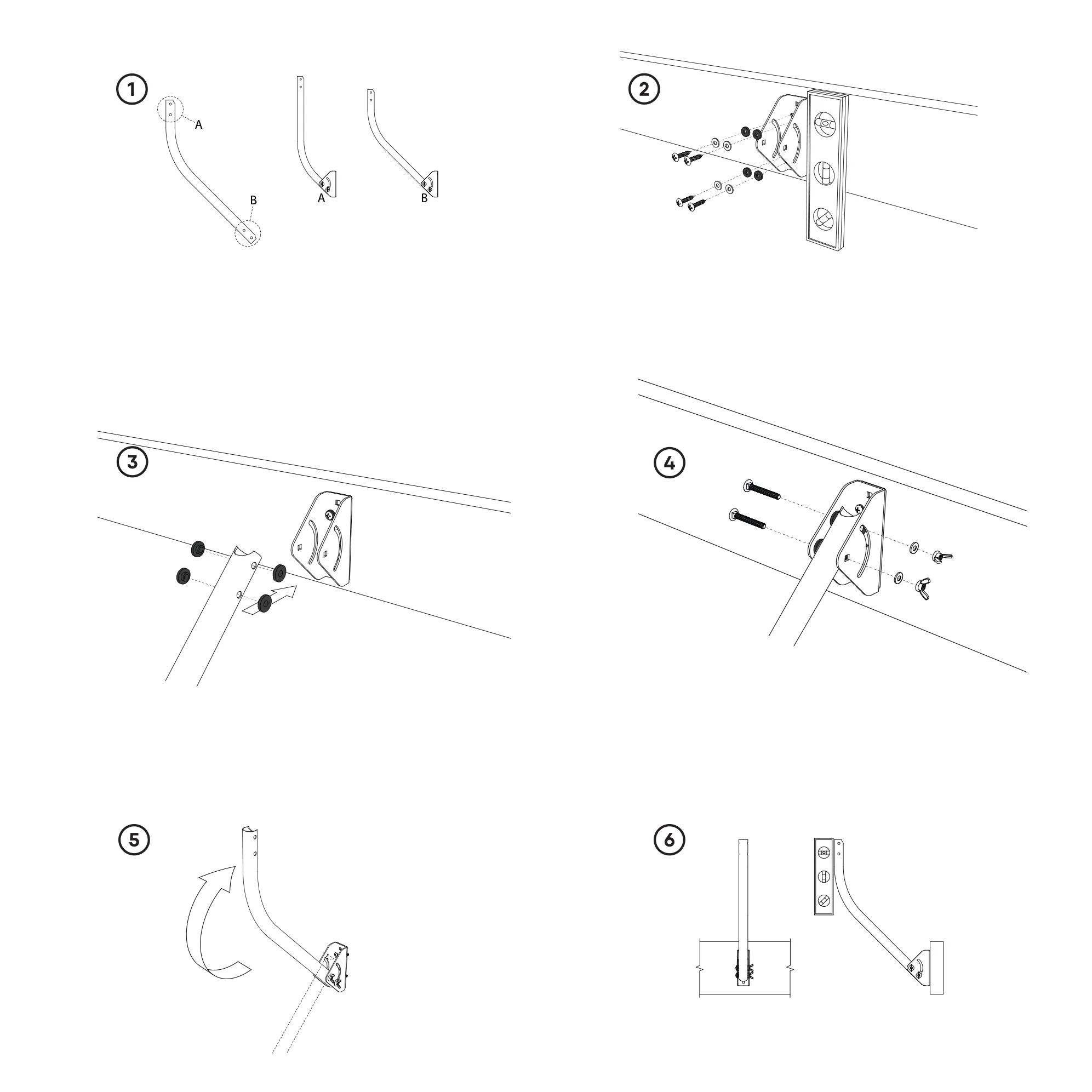 1

A

B

A

B

2

3

4

5

6